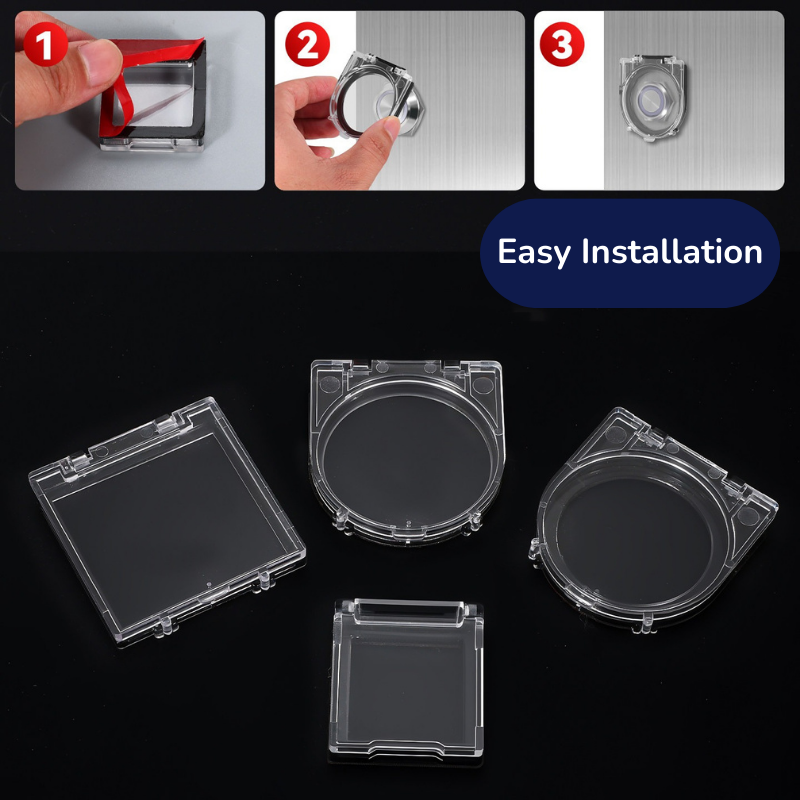 1

2

3

Easy Installation